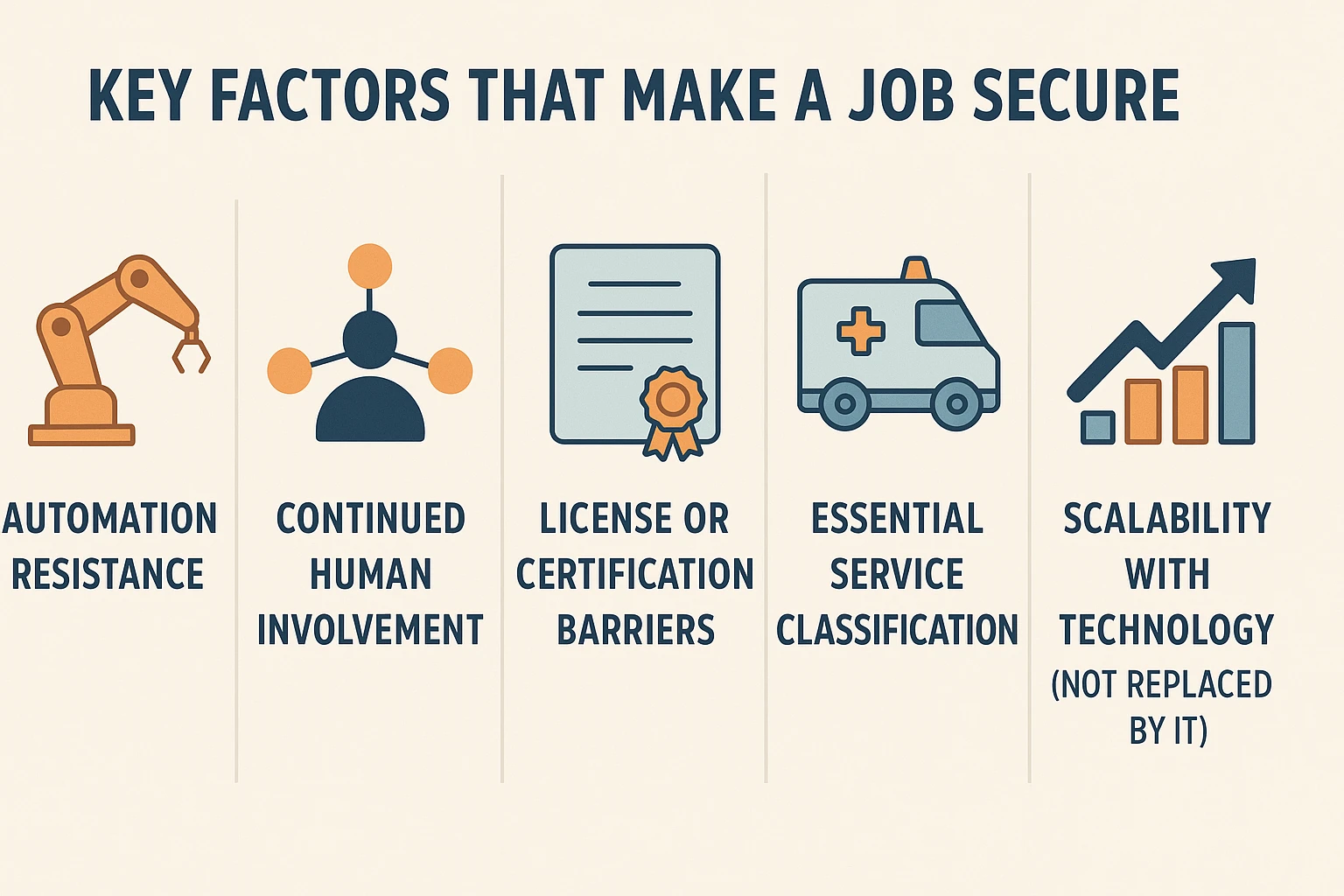 KEY FACTORS THAT MAKE A JOB SECURE

AUTOMATION RESISTANCE

CONTINUED HUMAN INVOLVEMENT

LICENSE OR CERTIFICATION BARRIERS

ESSENTIAL SERVICE CLASSIFICATION

SCALABILITY WITH TECHNOLOGY (NOT REPLACED BY IT)